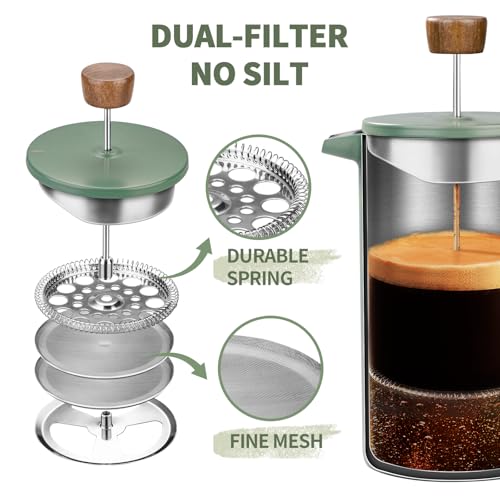 DUAL-FILTER
NO SILT

DURABLE
SPRING

FINE MESH