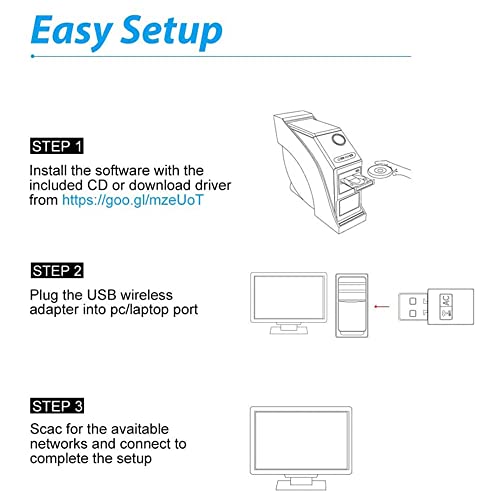 Easy Setup

STEP 1

Install the software with the included CD or download driver from https://goo.gl/mzeUoT

STEP 2

Plug the USB wireless adapter into pc/laptop port

AC

STEP 3

Scac for the avaitable networks and connect to complete the setup