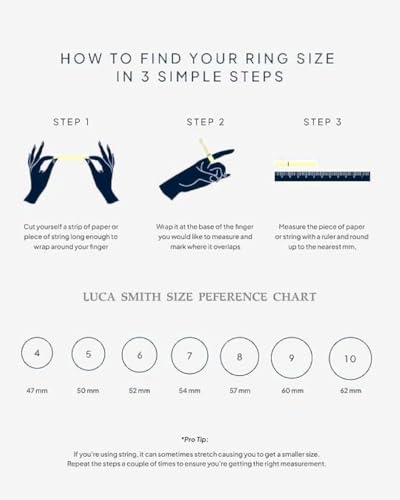 HOW TO FIND YOUR RING SIZE
IN 3 SIMPLE STEPS

STEP 1

Cut yourself a strip of paper or piece of string long enough to wrap around your finger

STEP 2

Wrap it at the base of the finger you would like to measure and mark where it overlaps

STEP 3

Measure the piece of paper or string with a ruler and round up to the nearest mm.

LUCA SMITH SIZE PEFERENCE CHART

4
47 mm

5
50 mm

6
52 mm

7
54 mm

8
57 mm

9
60 mm

10
62 mm

*Pro Tip:

If you're using string, it can sometimes stretch causing you to get a smaller size.
Repeat the steps a couple of times to ensure you're getting the right measurement.