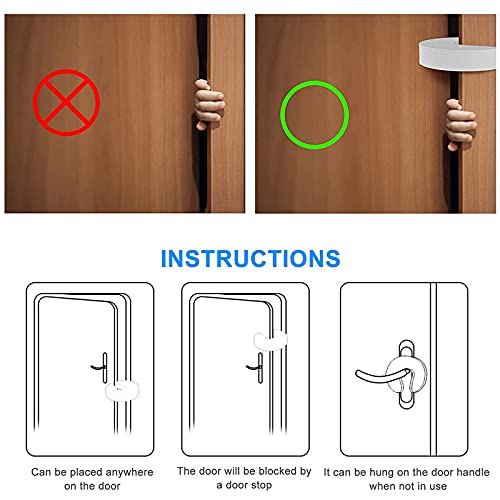 INSTRUCTIONS

Can be placed anywhere on the door

The door will be blocked by a door stop

It can be hung on the door handle when not in use