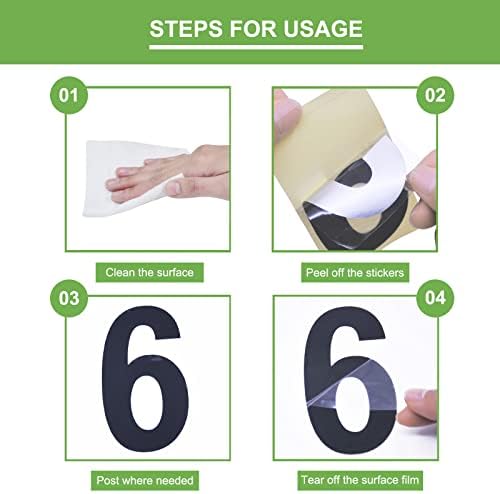 STEPS FOR USAGE

01

Clean the surface

02

Peel off the stickers

03

6

Post where needed

04

6

Tear off the surface film