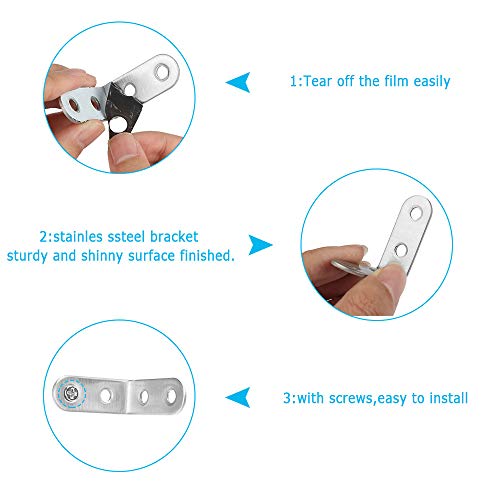 1:Tear off the film easily

2:stainles ssteel bracket
sturdy and shinny surface finished.

3:with screws,easy to install