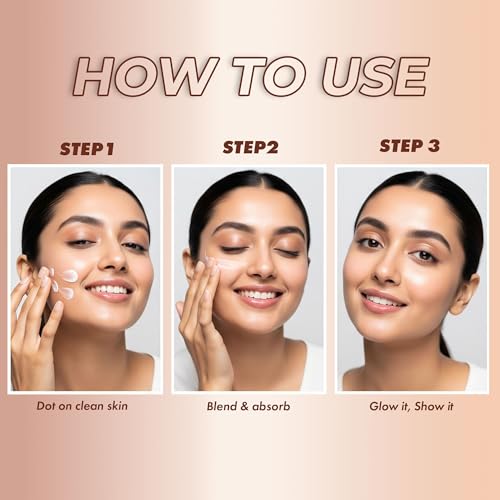 HOW TO USE

STEP 1

Dot on clean skin

STEP2

Blend & absorb

STEP 3

Glow it, Show it