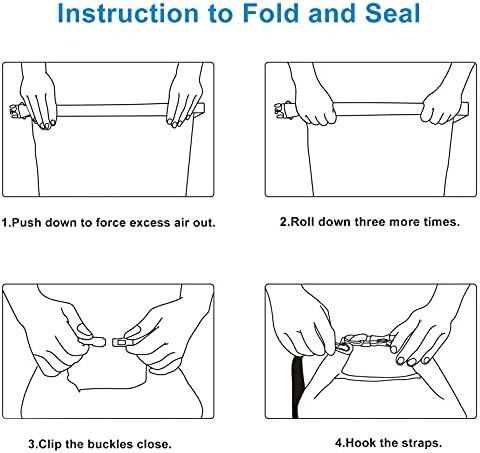 Instruction to Fold and Seal

1.Push down to force excess air out.

2.Roll down three more times.

3.Clip the buckles close.

4.Hook the straps.