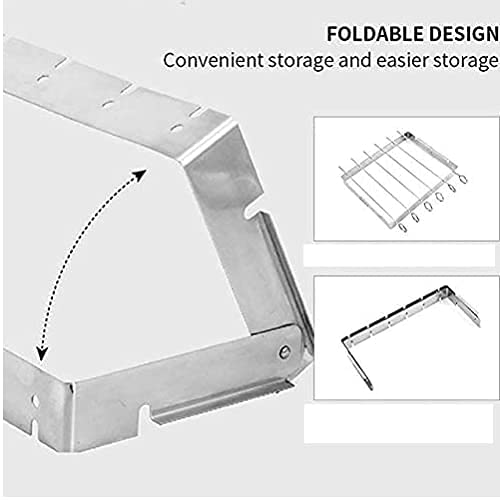 FOLDABLE DESIGN
Convenient storage and easier storage