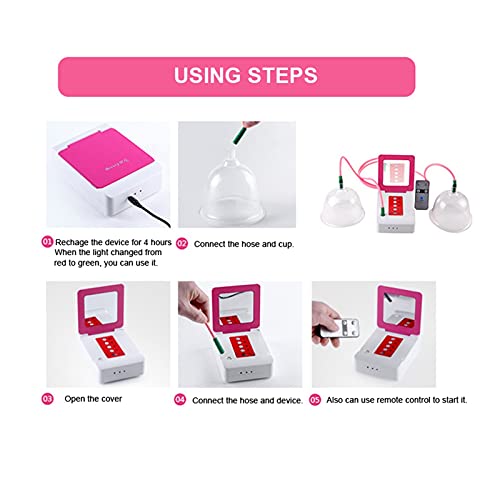 USING STEPS

01 Rechage the device for 4 hours When the light changed from red to green, you can use it.

02 Connect the hose and cup.

03 Open the cover

04 Connect the hose and device.

05 Also can use remote control to start it.