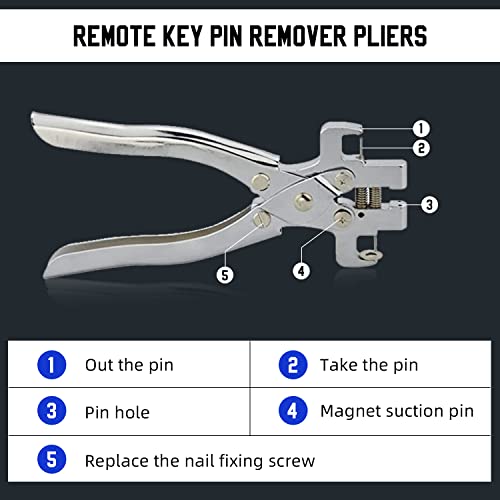 REMOTE KEY PIN REMOVER PLIERS

1
2
3
5
4

| 1 Out the pin | 2 Take the pin |
|---|---|
| 3 Pin hole | 4 Magnet suction pin |
| 5 Replace the nail fixing screw | |