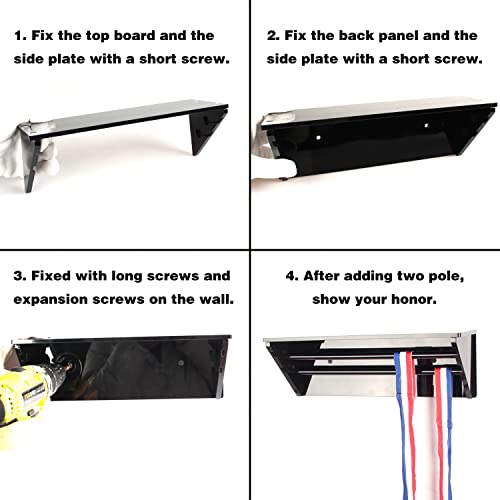 1. Fix the top board and the side plate with a short screw.

2. Fix the back panel and the side plate with a short screw.

3. Fixed with long screws and expansion screws on the wall.

4. After adding two pole, show your honor.