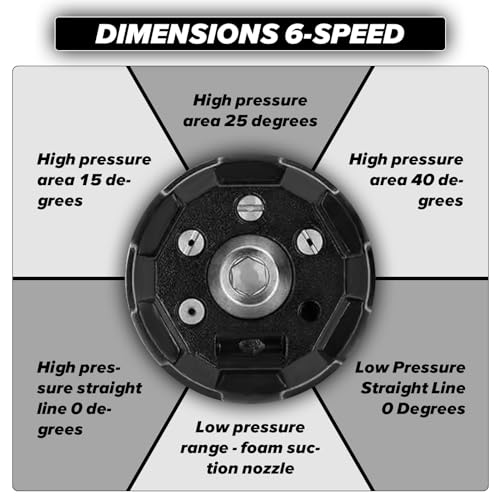 DIMENSIONS 6-SPEED

High pressure area 25 degrees

High pressure area 15 degrees

High pressure area 40 degrees

High pressure straight line 0 degrees

Low Pressure Straight Line 0 Degrees

Low pressure range - foam suction nozzle