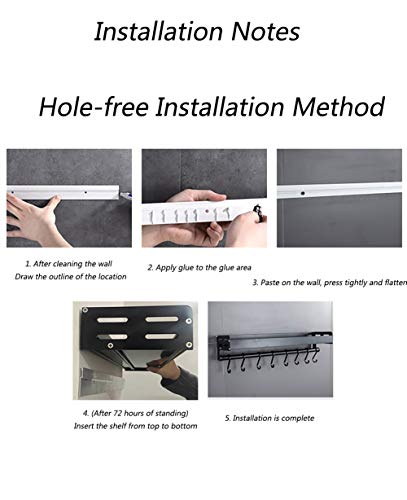 Installation Notes

Hole-free Installation Method

1. After cleaning the wall
Draw the outline of the location

2. Apply glue to the glue area

3. Paste on the wall, press tightly and flatten

4. (After 72 hours of standing)
Insert the shelf from top to bottom

5. Installation is complete