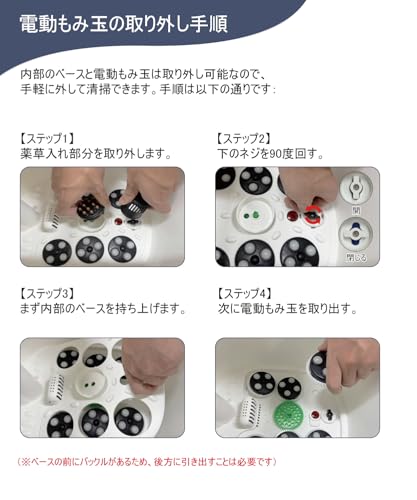 電動もみ玉の取り外し手順

内部のベースと電動もみ玉は取り外し可能なので、手軽に外して清掃できます。手順は以下の通りです：

【ステップ1】
薬草入れ部分を取り外します。

【ステップ2】
下のネジを90度回す。

開

閉じる

【ステップ3】
まず内部のベースを持ち上げます。

【ステップ4】
次に電動もみ玉を取り出す。

（※ベースの前にバックルがあるため、後方に引き出すことは必要です）