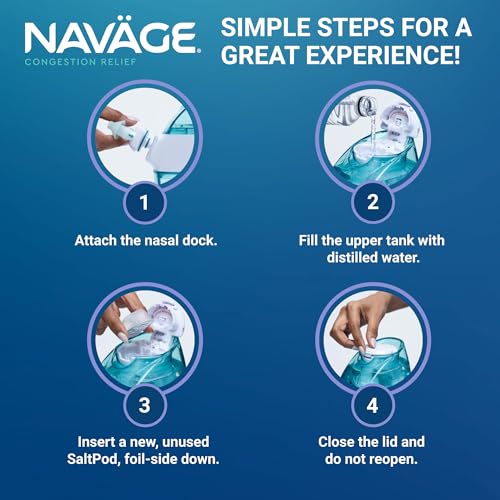 NAVÄGE®
CONGESTION RELIEF

SIMPLE STEPS FOR A GREAT EXPERIENCE!

1
Attach the nasal dock.

2
Fill the upper tank with distilled water.

3
Insert a new, unused SaltPod, foil-side down.

4
Close the lid and do not reopen.