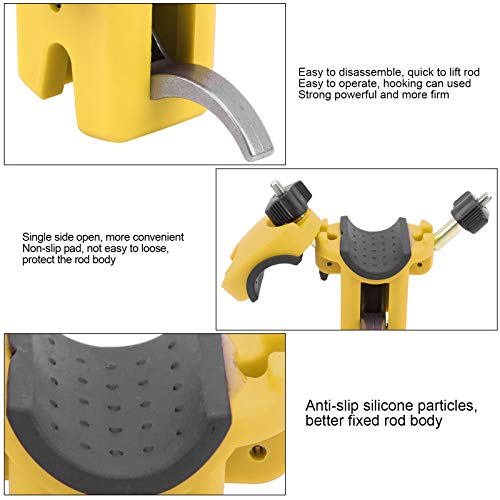 Easy to disassemble, quick to lift rod
Easy to operate, hooking can used
Strong powerful and more firm

Single side open, more convenient
Non-slip pad, not easy to loose,
protect the rod body

Anti-slip silicone particles,
better fixed rod body