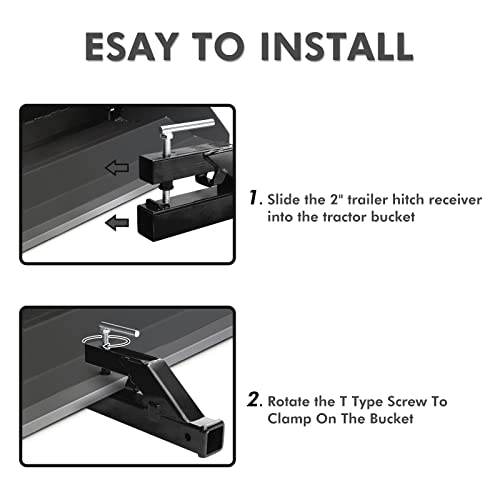 ESAY TO INSTALL

1. Slide the 2" trailer hitch receiver into the tractor bucket

2. Rotate the T Type Screw To Clamp On The Bucket