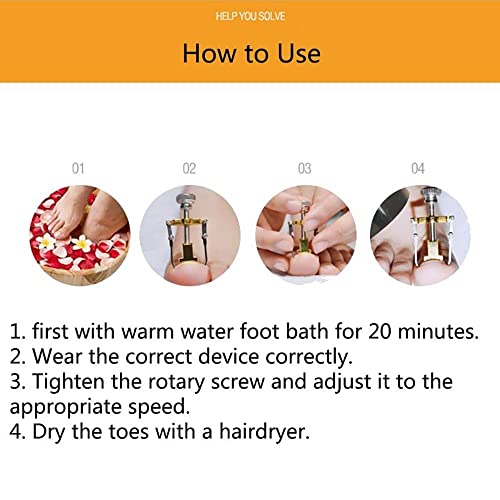 HELP YOU SOLVE

How to Use

01

02

03

04

1. first with warm water foot bath for 20 minutes.
2. Wear the correct device correctly.
3. Tighten the rotary screw and adjust it to the appropriate speed.
4. Dry the toes with a hairdryer.