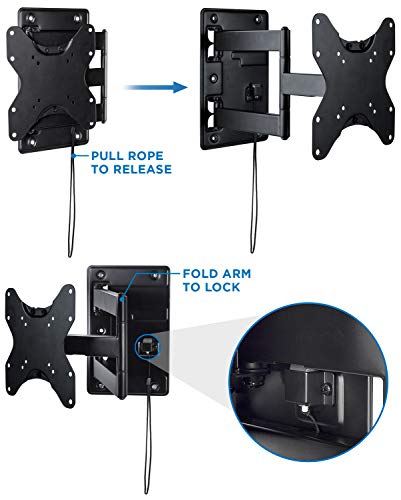 PULL ROPE
TO RELEASE

FOLD ARM
TO LOCK