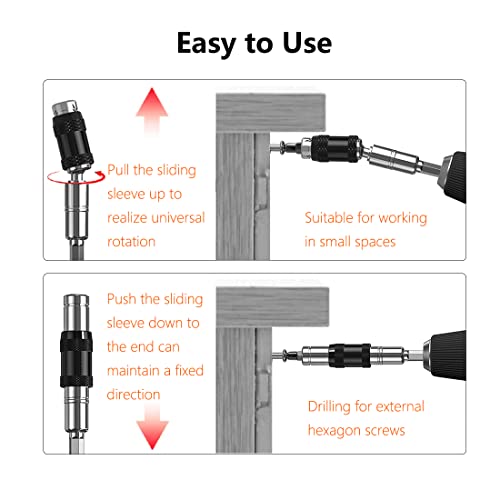 Easy to Use

Pull the sliding sleeve up to realize universal rotation

Suitable for working in small spaces

Push the sliding sleeve down to the end can maintain a fixed direction

Drilling for external hexagon screws