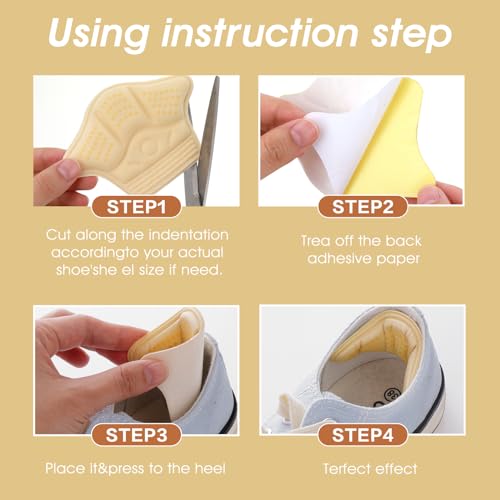 Using instruction step

STEP1

Cut along the indentation accordingto your actual shoe'she el size if need.

STEP2

Trea off the back adhesive paper

STEP3

Place it&press to the heel

STEP4

Terfect effect