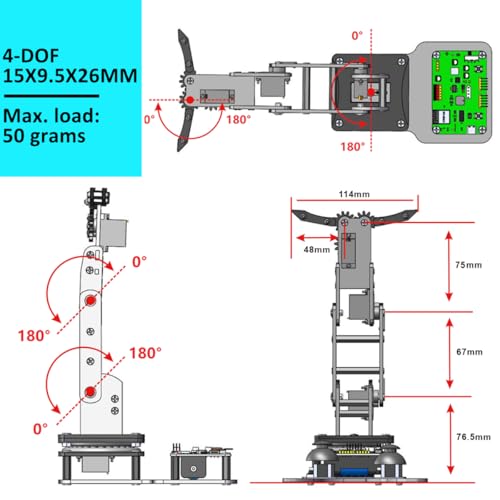 4-DOF
15X9.5X26MM

Max. load:
50 grams

0°
0°
180°
180°

0°
180°
180°
0°

114mm
48mm
75mm
67mm
76.5mm