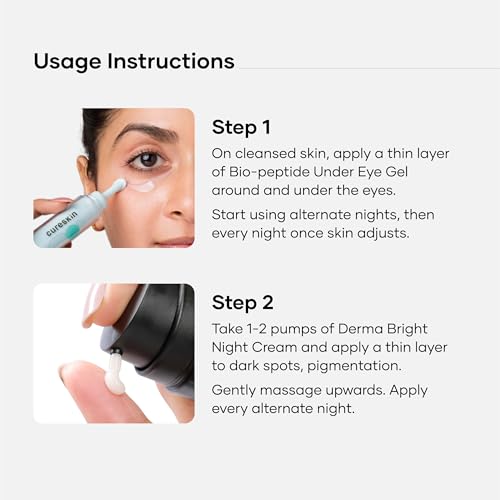 Usage Instructions

cureskin

Step 1

On cleansed skin, apply a thin layer of Bio-peptide Under Eye Gel around and under the eyes.

Start using alternate nights, then every night once skin adjusts.

Step 2

Take 1-2 pumps of Derma Bright Night Cream and apply a thin layer to dark spots, pigmentation.

Gently massage upwards. Apply every alternate night.