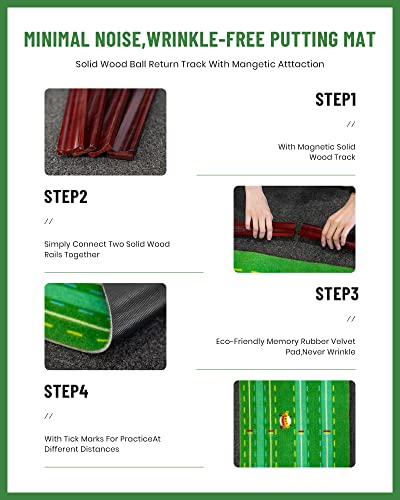 MINIMAL NOISE,WRINKLE-FREE PUTTING MAT

Solid Wood Ball Return Track With Mangetic Atttaction

STEP1

//

With Magnetic Solid Wood Track

STEP2

//

Simply Connect Two Solid Wood Rails Together

STEP3

//

Eco-Friendly Memory Rubber Velvet Pad,Never Wrinkle

STEP4

//

With Tick Marks For PracticeAt Different Distances