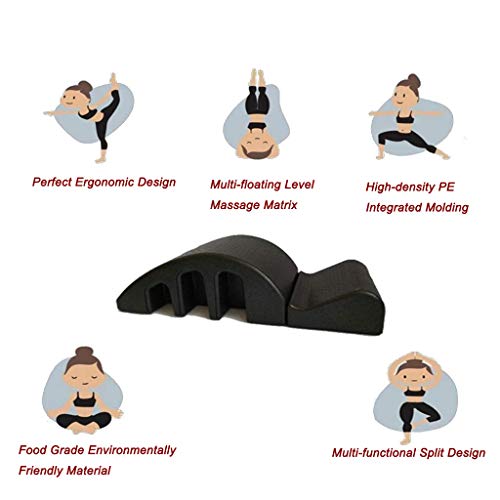 Perfect Ergonomic Design

Multi-floating Level Massage Matrix

High-density PE Integrated Molding

Food Grade Environmentally Friendly Material

Multi-functional Split Design