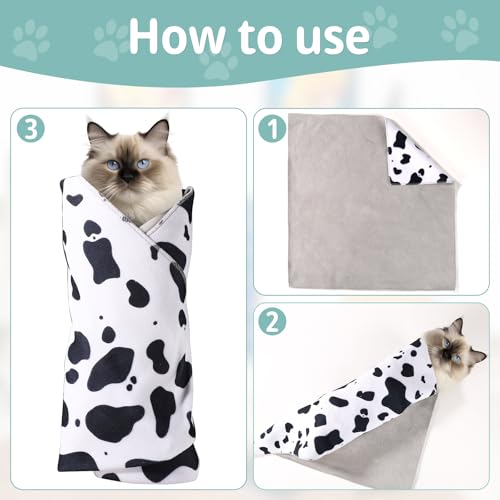 How to use

3

1

2