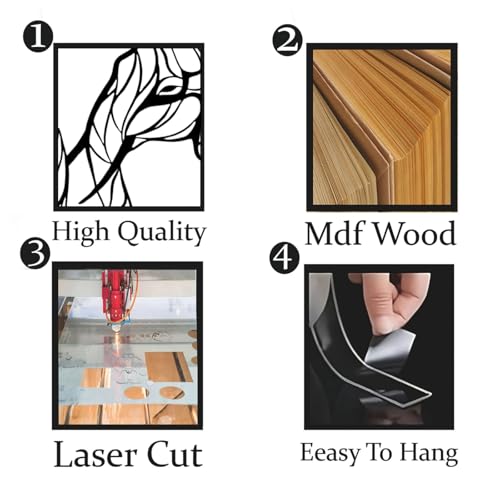 1
High Quality

2
Mdf Wood

3
Laser Cut

4
Eeasy To Hang