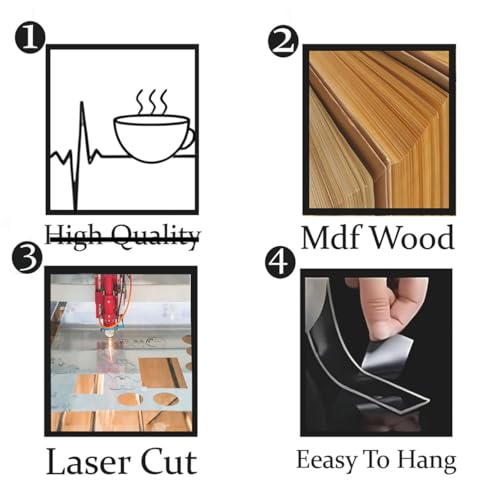 1

High Quality

2

Mdf Wood

3

Laser Cut

4

Eeasy To Hang