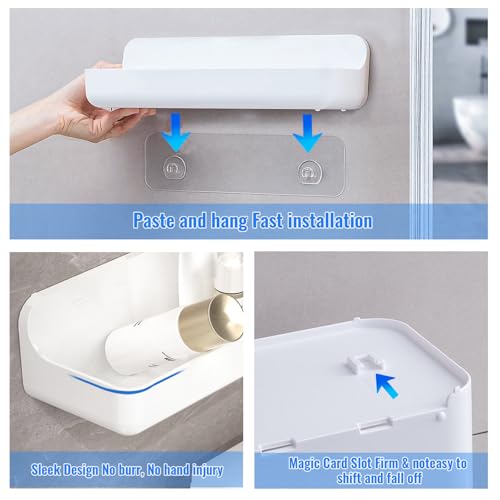 Paste and hang Fast installation

Sleek Design No burr, No hand injury

Magic Card Slot Firm & noteasy to shift and fall off