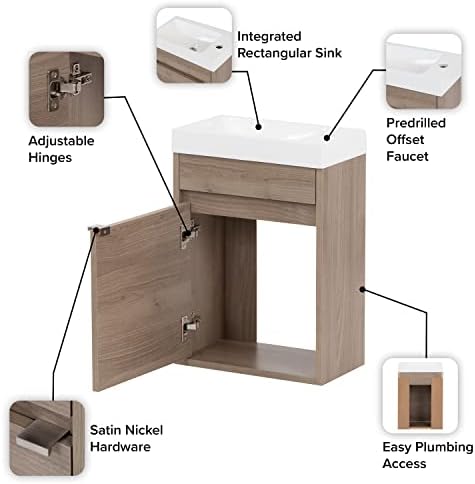 Integrated Rectangular Sink

Adjustable Hinges

Predrilled Offset Faucet

Satin Nickel Hardware

Easy Plumbing Access