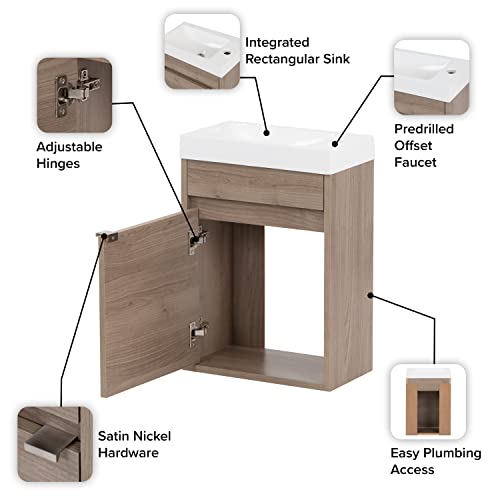 Integrated Rectangular Sink

Adjustable Hinges

Predrilled Offset Faucet

Satin Nickel Hardware

Easy Plumbing Access