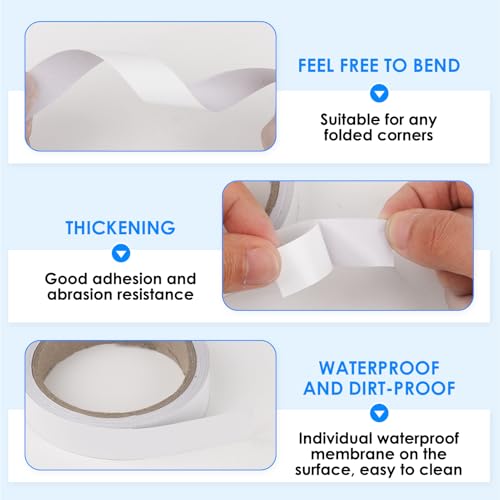 FEEL FREE TO BEND

Suitable for any folded corners

THICKENING

Good adhesion and abrasion resistance

WATERPROOF AND DIRT-PROOF

Individual waterproof membrane on the surface, easy to clean