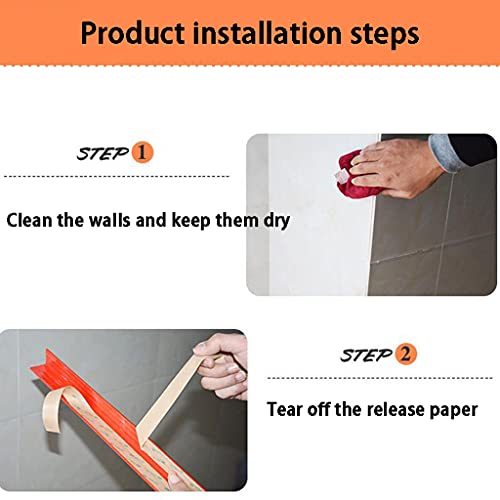 Product installation steps

STEP 1

Clean the walls and keep them dry

STEP 2

Tear off the release paper