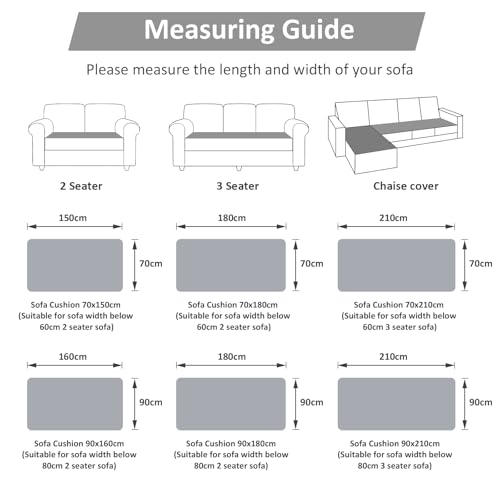 Measuring Guide

Please measure the length and width of your sofa

2 Seater

3 Seater

Chaise cover

150cm

70cm

Sofa Cushion 70x150cm (Suitable for sofa width below 60cm 2 seater sofa)

180cm

70cm

Sofa Cushion 70x180cm (Suitable for sofa width below 60cm 2 seater sofa)

210cm

70cm

Sofa Cushion 70x210cm (Suitable for sofa width below 60cm 3 seater sofa)

160cm

90cm

Sofa Cushion 90x160cm (Suitable for sofa width below 80cm 2 seater sofa)

180cm

90cm

Sofa Cushion 90x180cm (Suitable for sofa width below 80cm 2 seater sofa)

210cm

90cm

Sofa Cushion 90x210cm (Suitable for sofa width below 80cm 3 seater sofa)