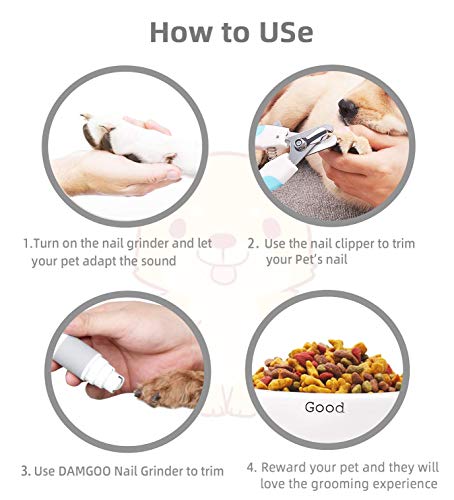 How to USe

1.Turn on the nail grinder and let your pet adapt the sound

2. Use the nail clipper to trim your Pet's nail

Good

3. Use DAMGOO Nail Grinder to trim

4. Reward your pet and they will love the grooming experience