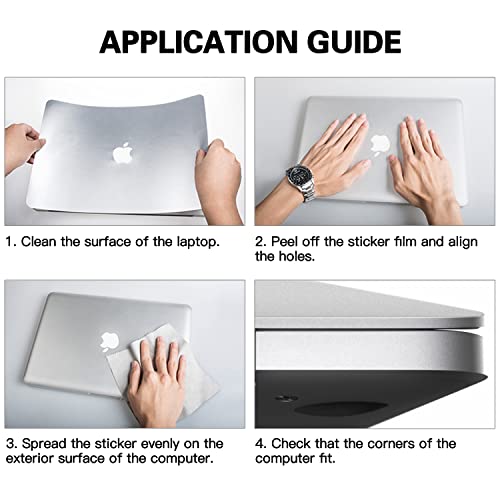 APPLICATION GUIDE

1. Clean the surface of the laptop.

2. Peel off the sticker film and align the holes.

3. Spread the sticker evenly on the exterior surface of the computer.

4. Check that the corners of the computer fit.