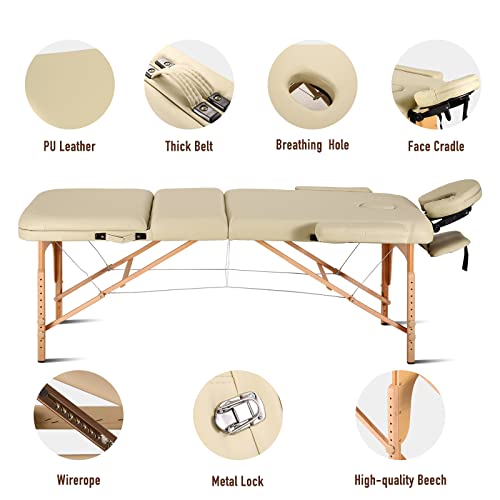 PU Leather

Thick Belt

Breathing Hole

Face Cradle

Wirerope

Metal Lock

High-quality Beech