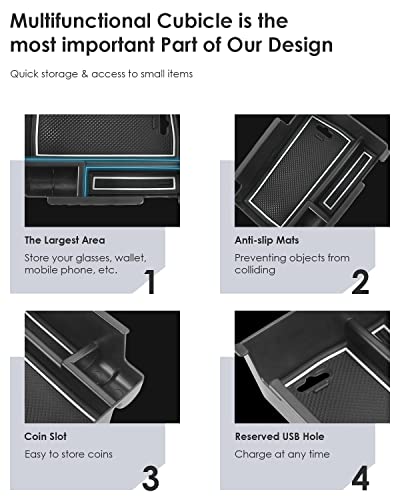 Multifunctional Cubicle is the most important Part of Our Design

Quick storage & access to small items

The Largest Area
Store your glasses, wallet, mobile phone, etc.
1

Anti-slip Mats
Preventing objects from colliding
2

Coin Slot
Easy to store coins
3

Reserved USB Hole
Charge at any time
4