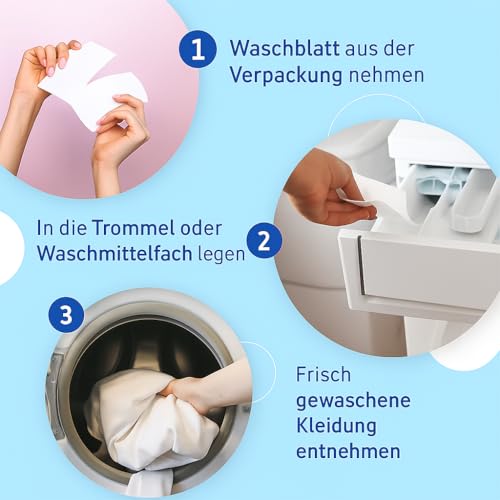 1 Waschblatt aus der Verpackung nehmen

In die Trommel oder Waschmittelfach legen 2

3

Frisch gewaschene Kleidung entnehmen