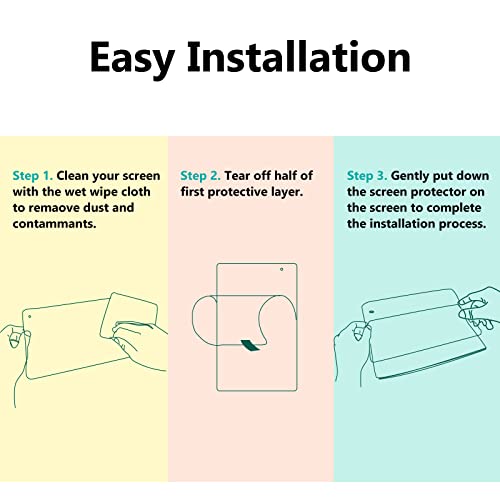 Easy Installation

Step 1. Clean your screen with the wet wipe cloth to remaove dust and contammants.

Step 2. Tear off half of first protective layer.

Step 3. Gently put down the screen protector on the screen to complete the installation process.