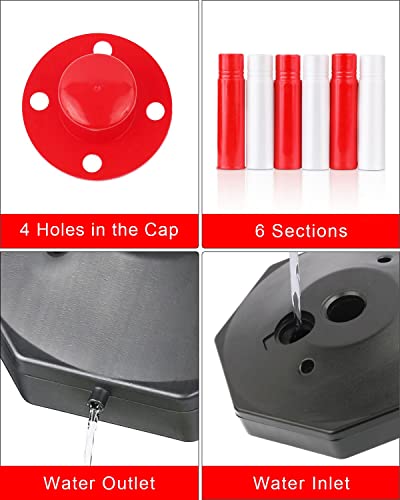 4 Holes in the Cap

6 Sections

Water Outlet

Water Inlet