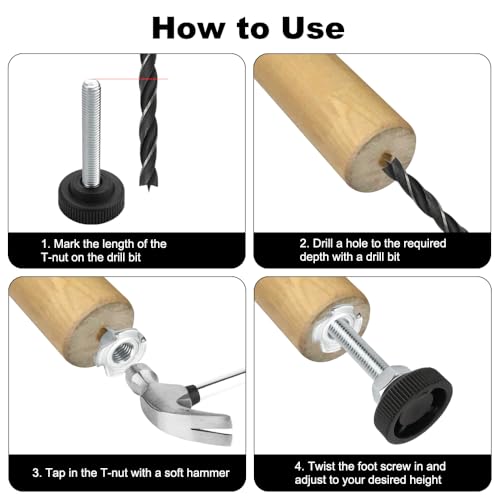 How to Use

1. Mark the length of the T-nut on the drill bit

2. Drill a hole to the required depth with a drill bit

3. Tap in the T-nut with a soft hammer

4. Twist the foot screw in and adjust to your desired height