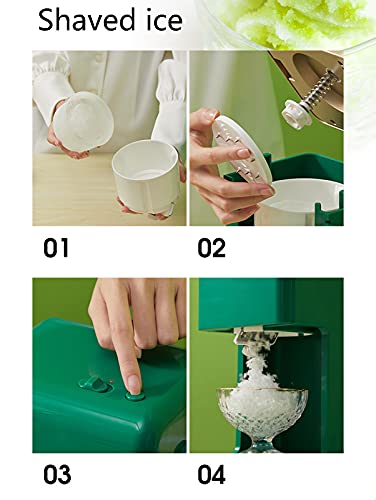 Shaved ice

01

02

03

04