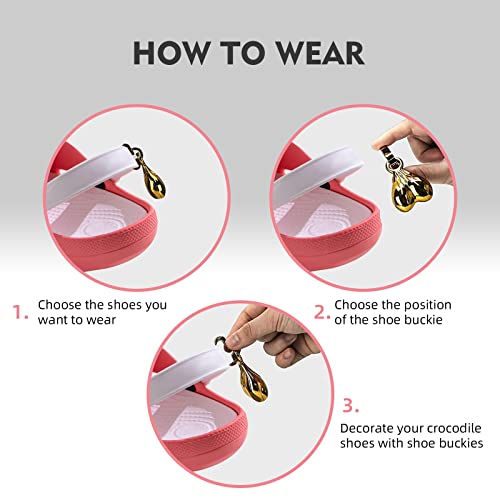 HOW TO WEAR

1. Choose the shoes you want to wear

2. Choose the position of the shoe buckie

3. Decorate your crocodile shoes with shoe buckies