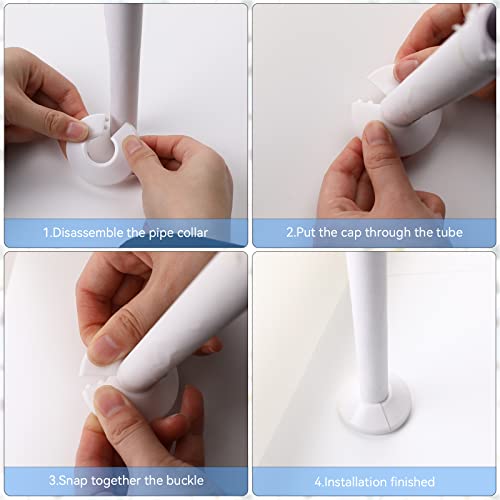 1.Disassemble the pipe collar

2.Put the cap through the tube

3.Snap together the buckle

4.Installation finished