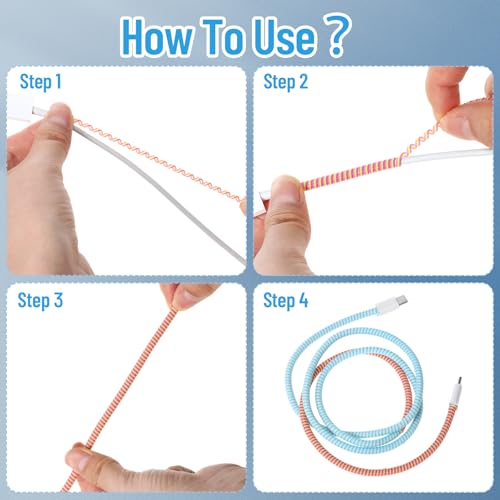 How To Use ?

Step 1

Step 2

Step 3

Step 4