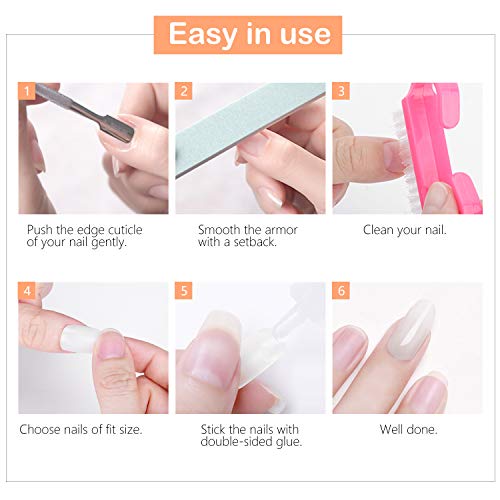 Easy in use

1

Push the edge cuticle of your nail gently.

2

Smooth the armor with a setback.

3

Clean your nail.

4

Choose nails of fit size.

5

Stick the nails with double-sided glue.

6

Well done.