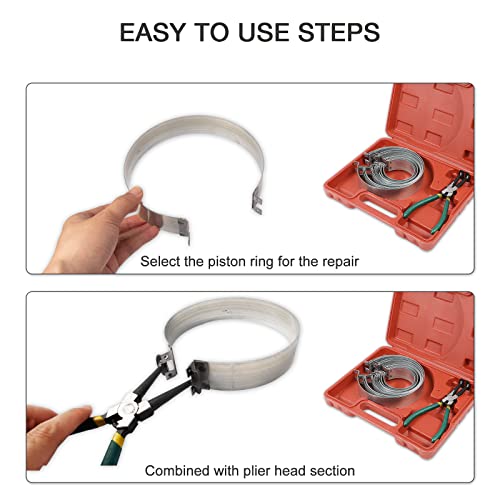 EASY TO USE STEPS

Select the piston ring for the repair

Combined with plier head section