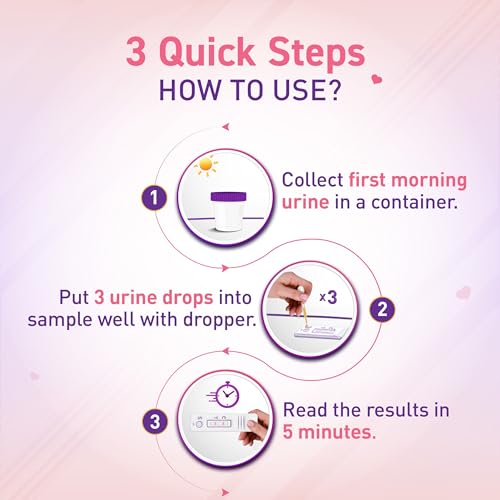 3 Quick Steps
HOW TO USE?

1

Collect first morning urine in a container.

Put 3 urine drops into sample well with dropper.

x3

2

3

Read the results in 5 minutes.